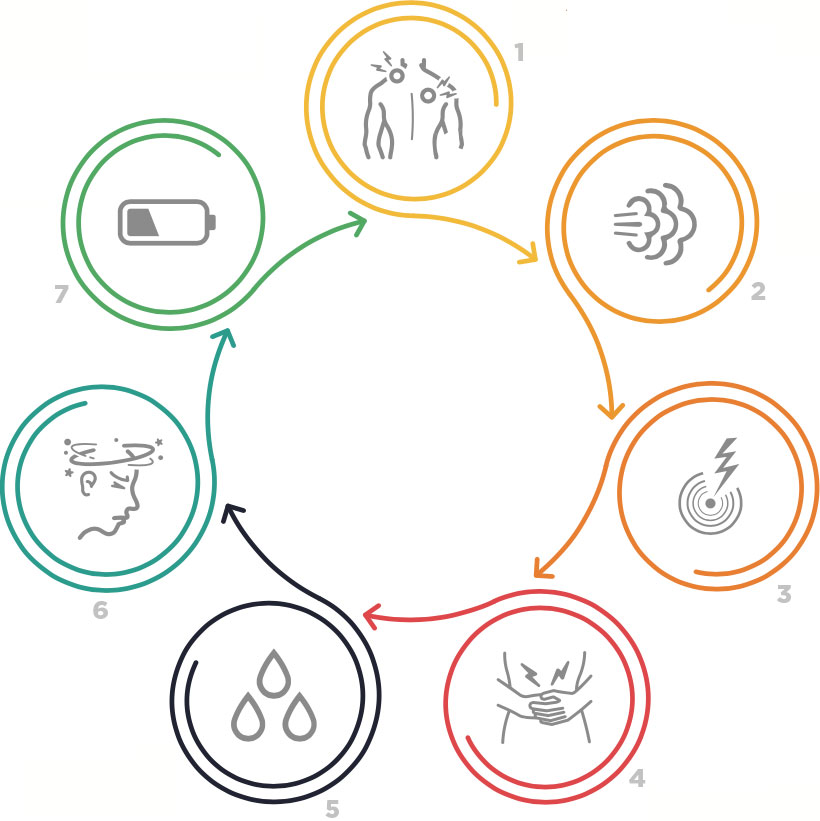 1

2

3

4

5

6

7