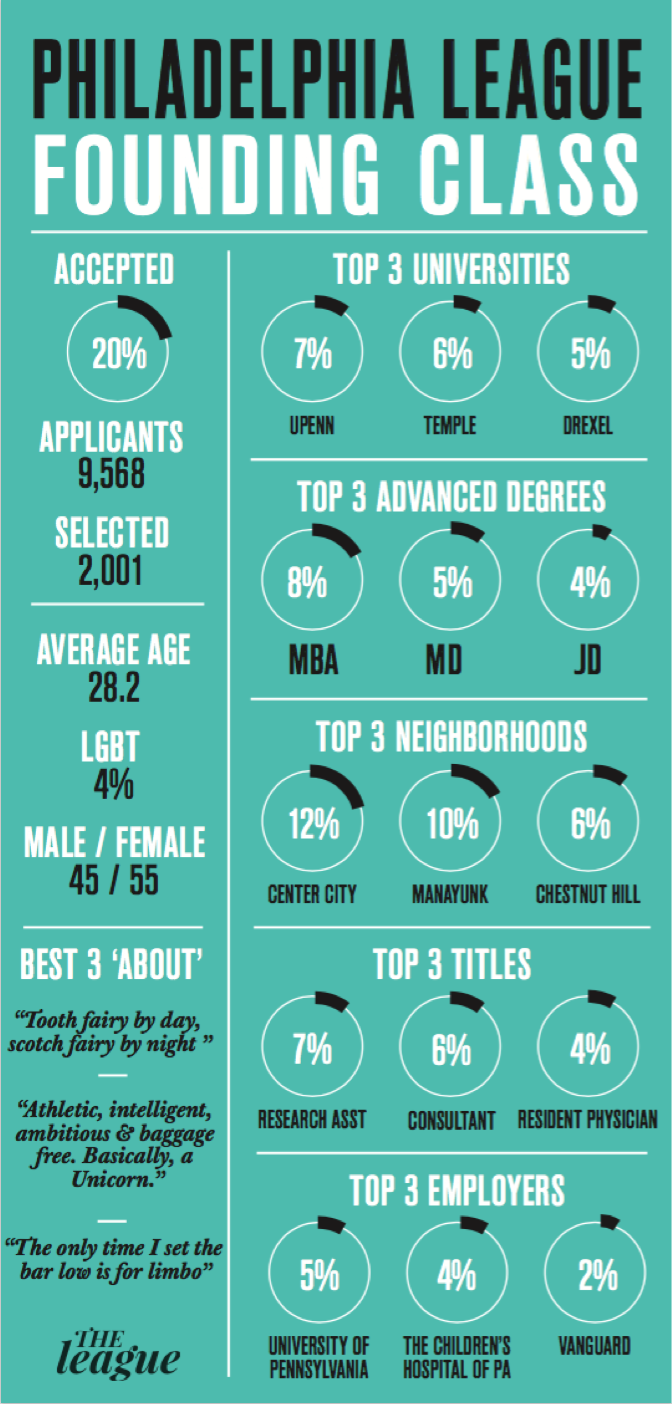 PHILADELPHIA LEAGUE
FOUNDING CLASS

ACCEPTED
20%

APPLICANTS
9,568

SELECTED
2,001

AVERAGE AGE
28.2

LGBT
4%

MALE / FEMALE
45 / 55

BEST 3 'ABOUT'

"Tooth fairy by day, scotch fairy by night "

"Athletic, intelligent, ambitious & baggage free. Basically, a Unicorn."

"The only time I set the bar low is for limbo"

THE league

TOP 3 UNIVERSITIES
7% UPENN
6% TEMPLE
5% DREXEL

TOP 3 ADVANCED DEGREES
8% MBA
5% MD
4% JD

TOP 3 NEIGHBORHOODS
12% CENTER CITY
10% MANAYUNK
6% CHESTNUT HILL

TOP 3 TITLES
7% RESEARCH ASST
6% CONSULTANT
4% RESIDENT PHYSICIAN

TOP 3 EMPLOYERS
5% UNIVERSITY OF PENNSYLVANIA
4% THE CHILDREN'S HOSPITAL OF PA
2% VANGUARD